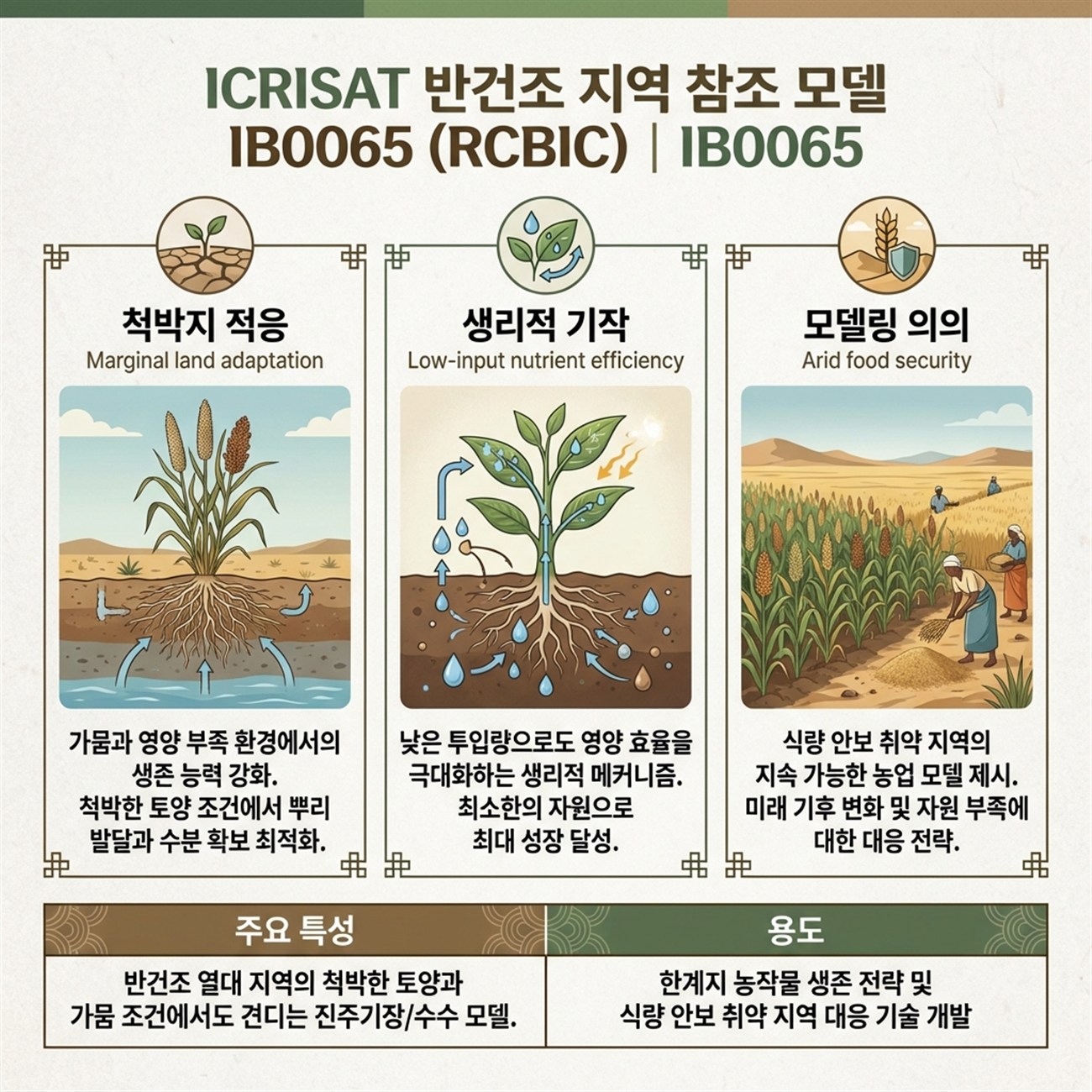 ICRISAT 반건조 지역 참조 모델
IB0065 (RCBIC) | IB0065

척박지 적응
Marginal land adaptation

가뭄과 영양 부족 환경에서의 생존 능력 강화. 척박한 토양 조건에서 뿌리 발달과 수분 확보 최적화.

생리적 기작
Low-input nutrient efficiency

낮은 투입량으로도 영양 효율을 극대화하는 생리적 메커니즘. 최소한의 자원으로 최대 성장 달성.

모델링 의의
Arid food security

식량 안보 취약 지역의 지속 가능한 농업 모델 제시. 미래 기후 변화 및 자원 부족에 대한 대응 전략.

| 주요 특성 | 용도 |
|---|---|
| 반건조 열대 지역의 척박한 토양과 가뭄 조건에서도 견디는 진주기장/수수 모델. | 한계지 농작물 생존 전략 및 식량 안보 취약 지역 대응 기술 개발 |