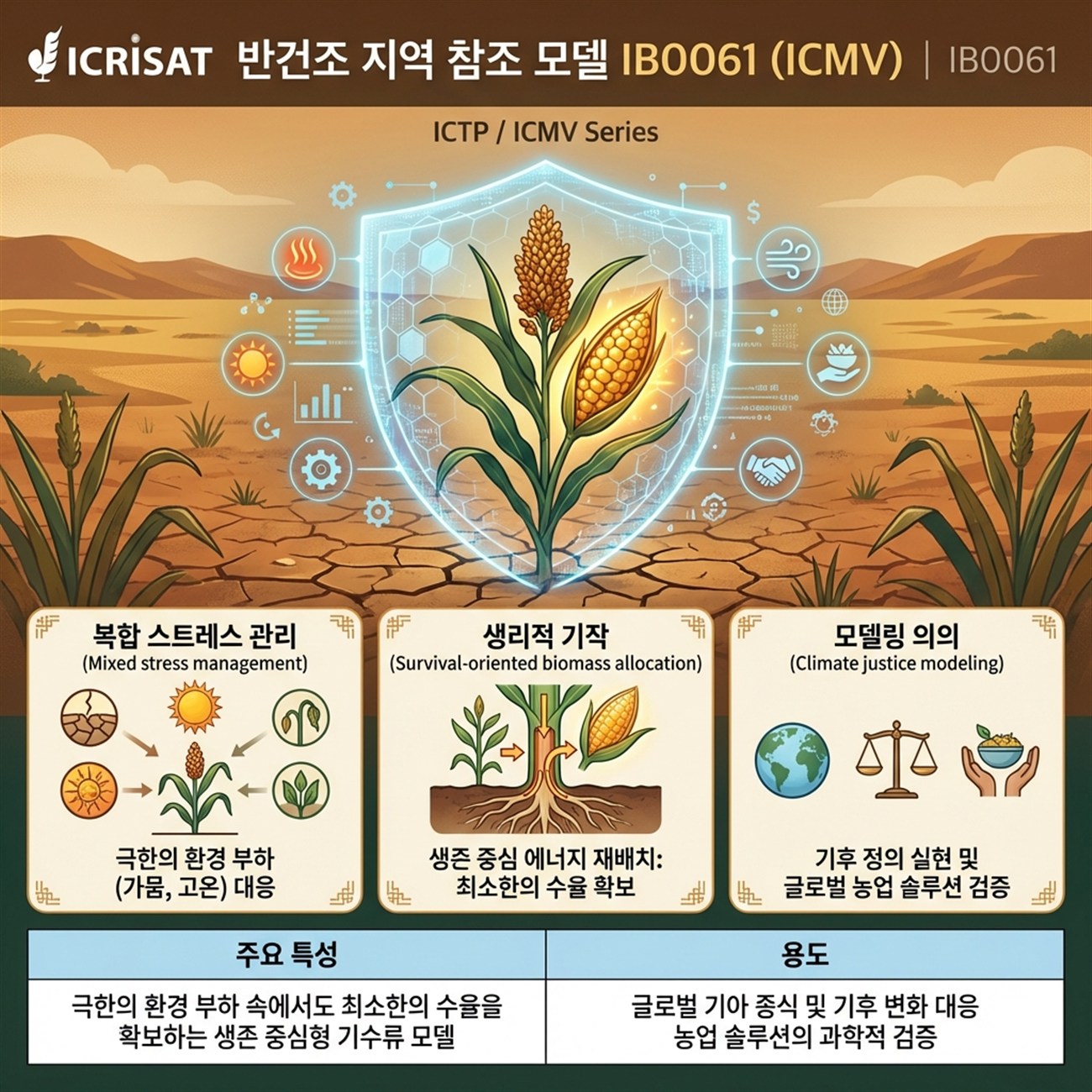 ICRISAT 반건조 지역 참조 모델 IB0061 (ICMV) | IB0061

ICTP / ICMV Series

복합 스트레스 관리
(Mixed stress management)

극한의 환경 부하
(가뭄, 고온) 대응

생리적 기작
(Survival-oriented biomass allocation)

생존 중심 에너지 재배치:
최소한의 수율 확보

모델링 의의
(Climate justice modeling)

기후 정의 실현 및
글로벌 농업 솔루션 검증

| 주요 특성 | 용도 |
|---|---|
| 극한의 환경 부하 속에서도 최소한의 수율을 확보하는 생존 중심형 기수류 모델 | 글로벌 기아 종식 및 기후 변화 대응 농업 솔루션의 과학적 검증 |